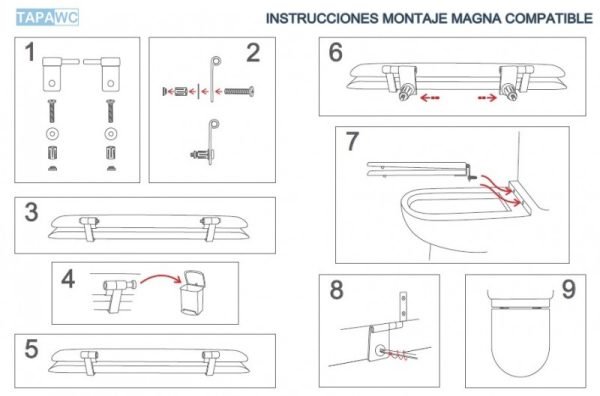 TAPAWC

INSTRUCCIONES MONTAJE MAGNA COMPATIBLE

1

2

3

4

5

6

7

8

9